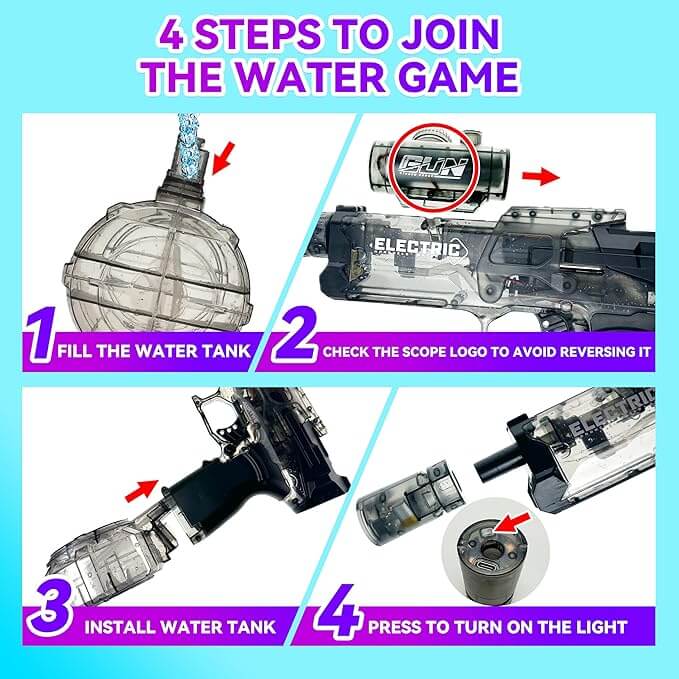 4 STEPS TO JOIN THE WATER GAME

GUN

ELECTRIC

1 FILL THE WATER TANK

2 CHECK THE SCOPE LOGO TO AVOID REVERSING IT

ELECTRIC

3 INSTALL WATER TANK

4 PRESS TO TURN ON THE LIGHT